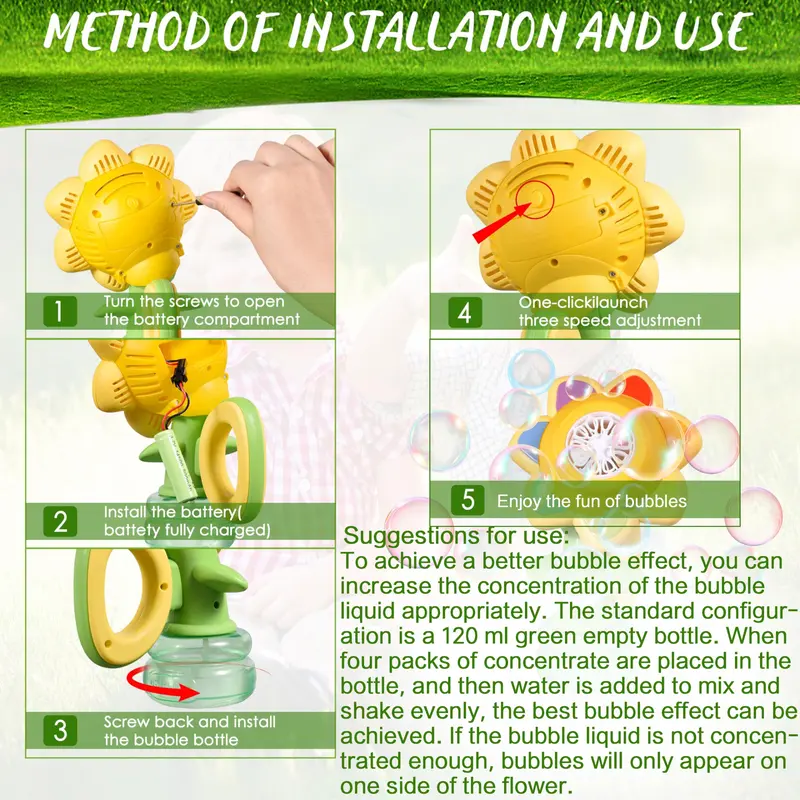 METHOD OF INSTALLATION AND USE

1 Turn the screws to open the battery compartment

2 Install the battery( battety fully charged)

3 Screw back and install the bubble bottle

4 One-clickilaunch three speed adjustment

5 Enjoy the fun of bubbles

Suggestions for use:
To achieve a better bubble effect, you can increase the concentration of the bubble liquid appropriately. The standard configuration is a 120 ml green empty bottle. When four packs of concentrate are placed in the bottle, and then water is added to mix and shake evenly, the best bubble effect can be achieved. If the bubble liquid is not concentrated enough, bubbles will only appear on one side of the flower.