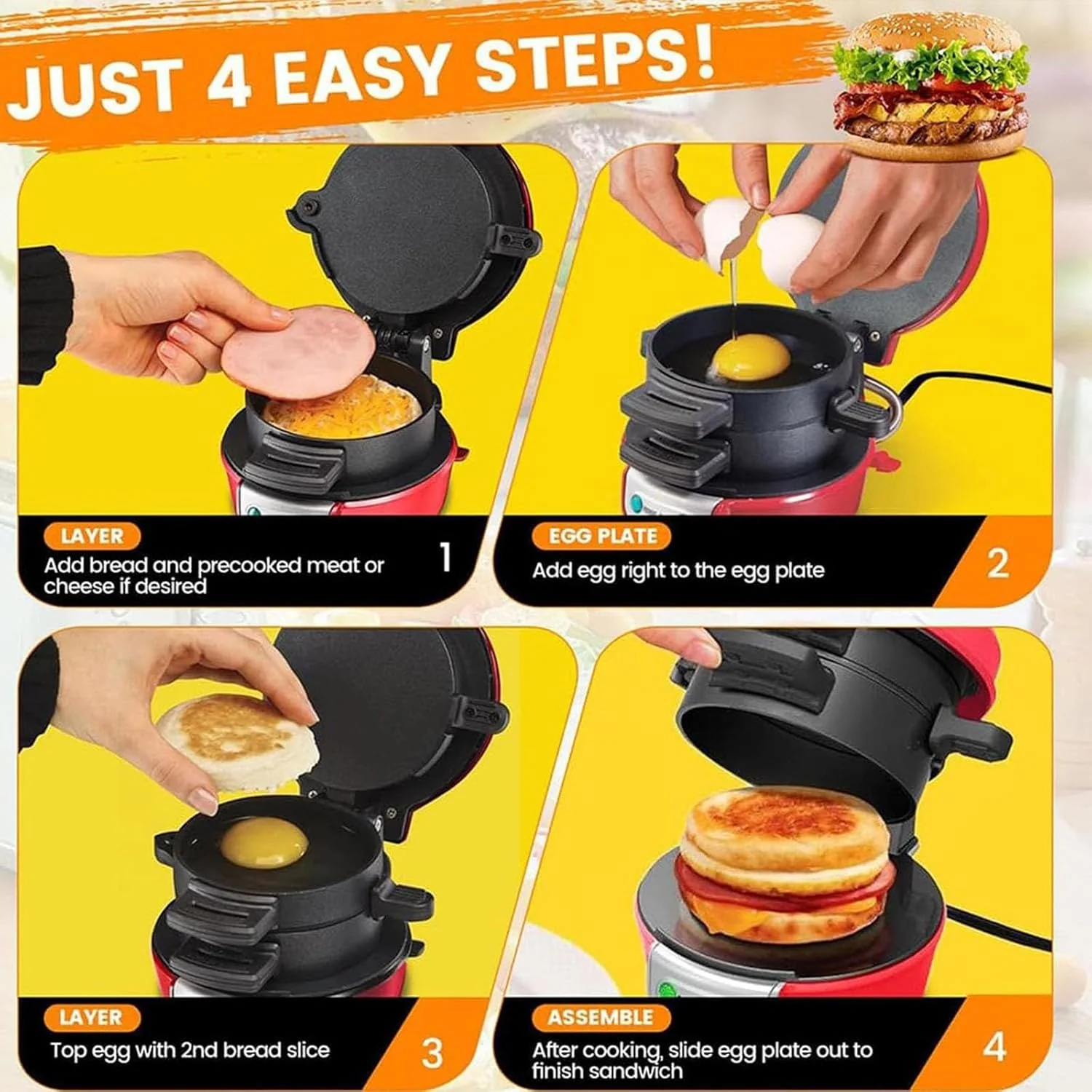 JUST 4 EASY STEPS!

LAYER
Add bread and precooked meat or cheese if desired
1

EGG PLATE
Add egg right to the egg plate
2

LAYER
Top egg with 2nd bread slice
3

ASSEMBLE
After cooking, slide egg plate out to finish sandwich
4